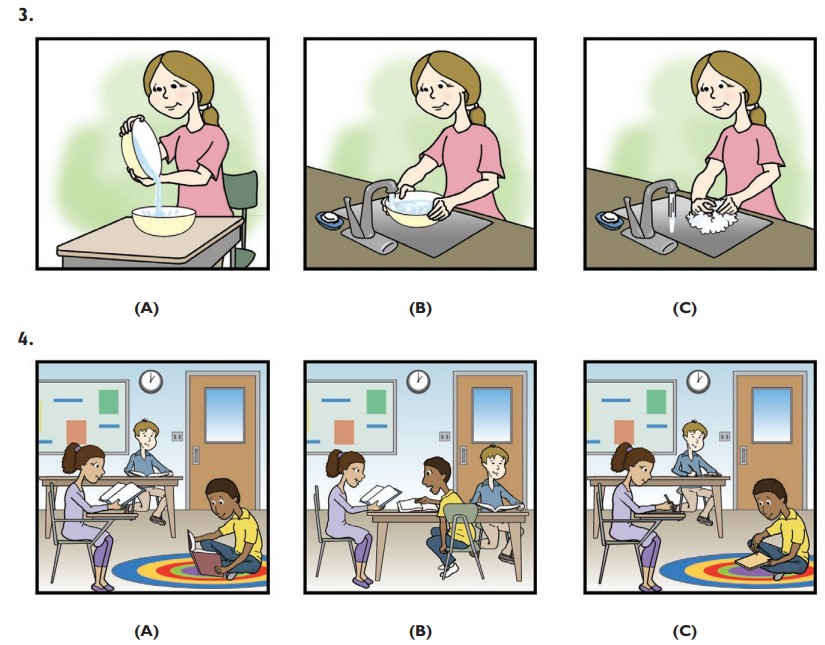 3.

(A)

(B)

(C)

4.

(A)

(B)

(C)