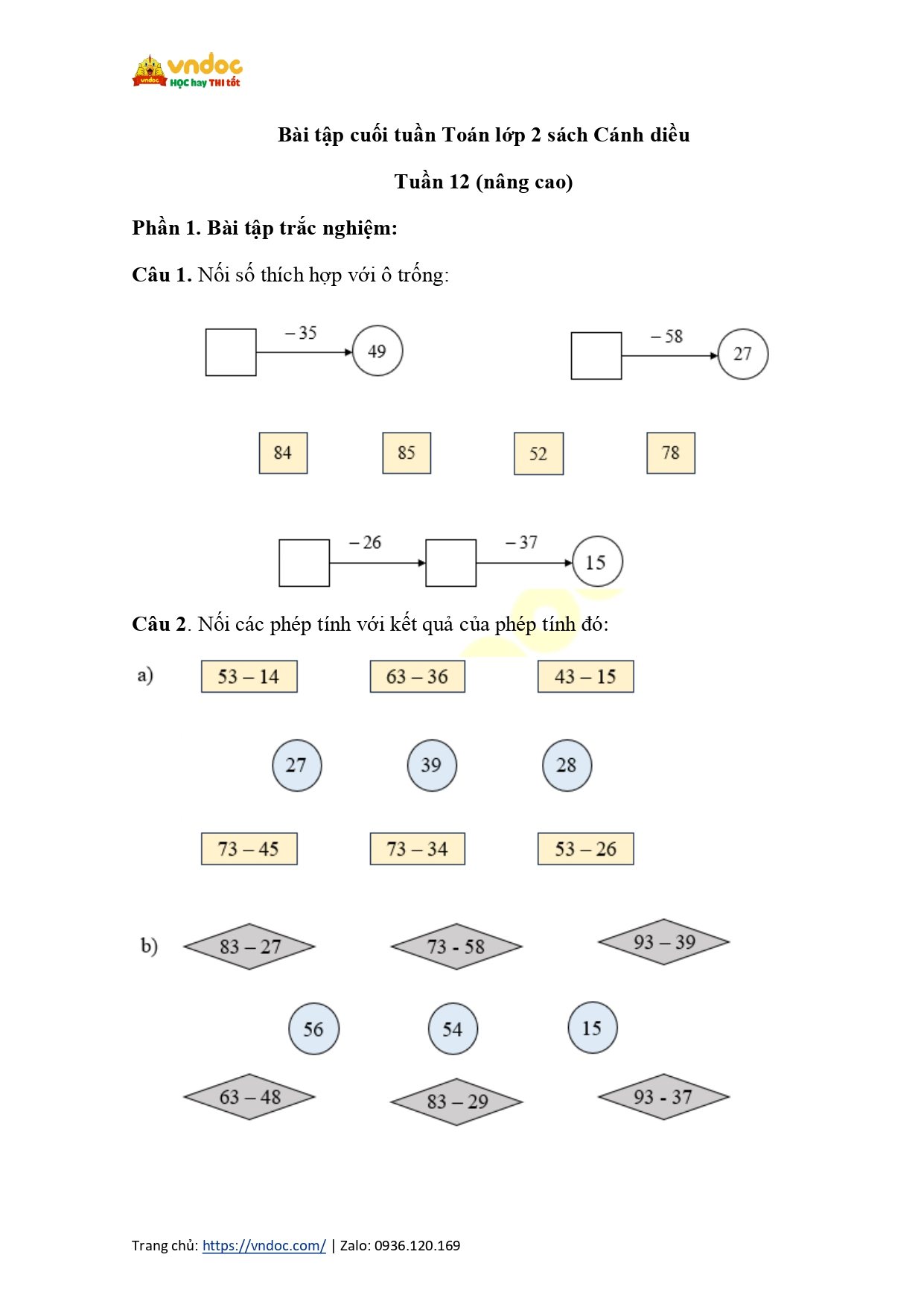 vndoc
HỌC hay THI tốt

Bài tập cuối tuần Toán lớp 2 sách Cánh diều

Tuần 12 (nâng cao)

Phần 1. Bài tập trắc nghiệm:

Câu 1. Nối số thích hợp với ô trống:

– 35
49

– 58
27

84

85

52

78

– 26
– 37
15

Câu 2. Nối các phép tính với kết quả của phép tính đó:

a)
53 – 14
63 – 36
43 – 15

27
39
28

73 – 45
73 – 34
53 – 26

b)
83 – 27
73 - 58
93 – 39

56
54
15

63 – 48
83 – 29
93 - 37

Trang chủ: https://vndoc.com/ | Zalo: 0936.120.169