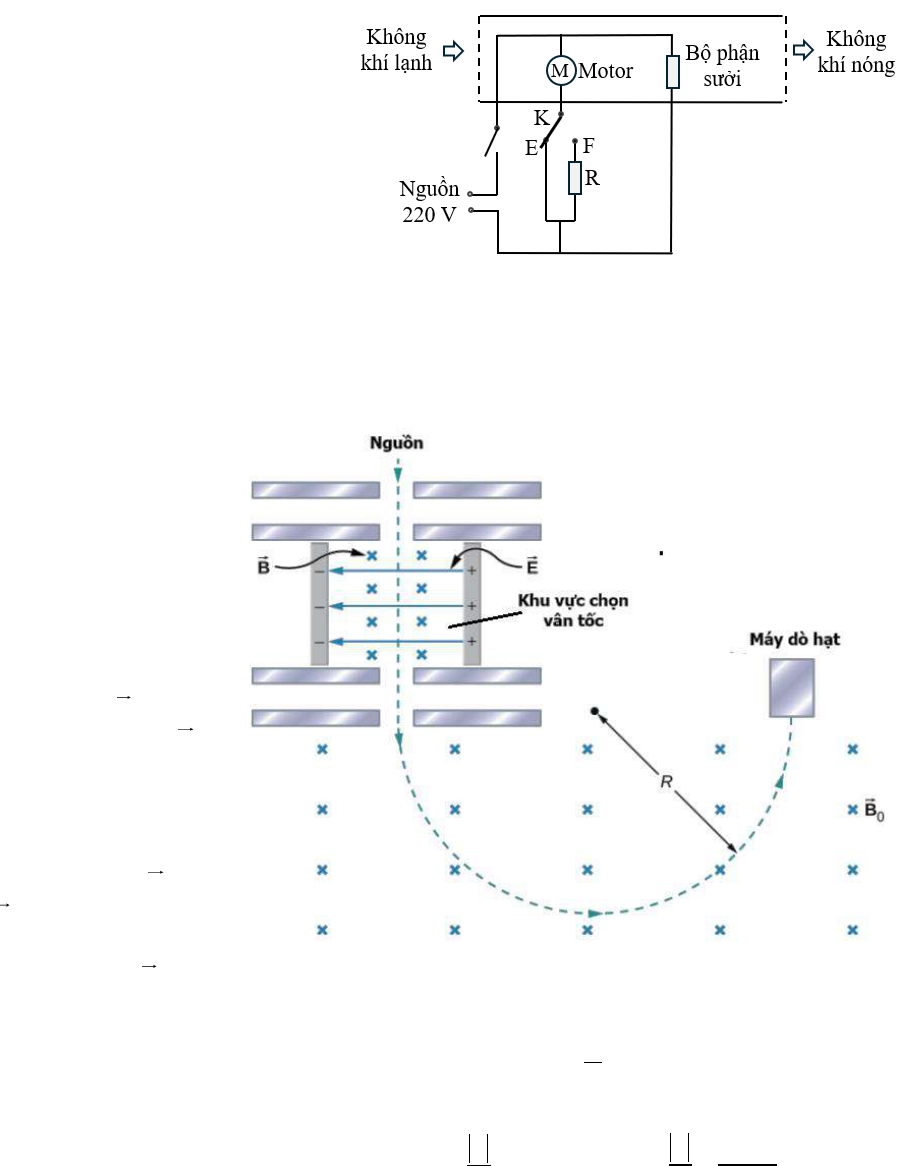 Không khí lạnh

M Motor

Bộ phận sưởi

Không khí nóng

K

E

F

R

Nguồn 220 V

Nguồn

$\vec{B}$

$\vec{E}$

Khu vực chọn vân tốc

Máy dò hạt

R

$\vec{B}_0$