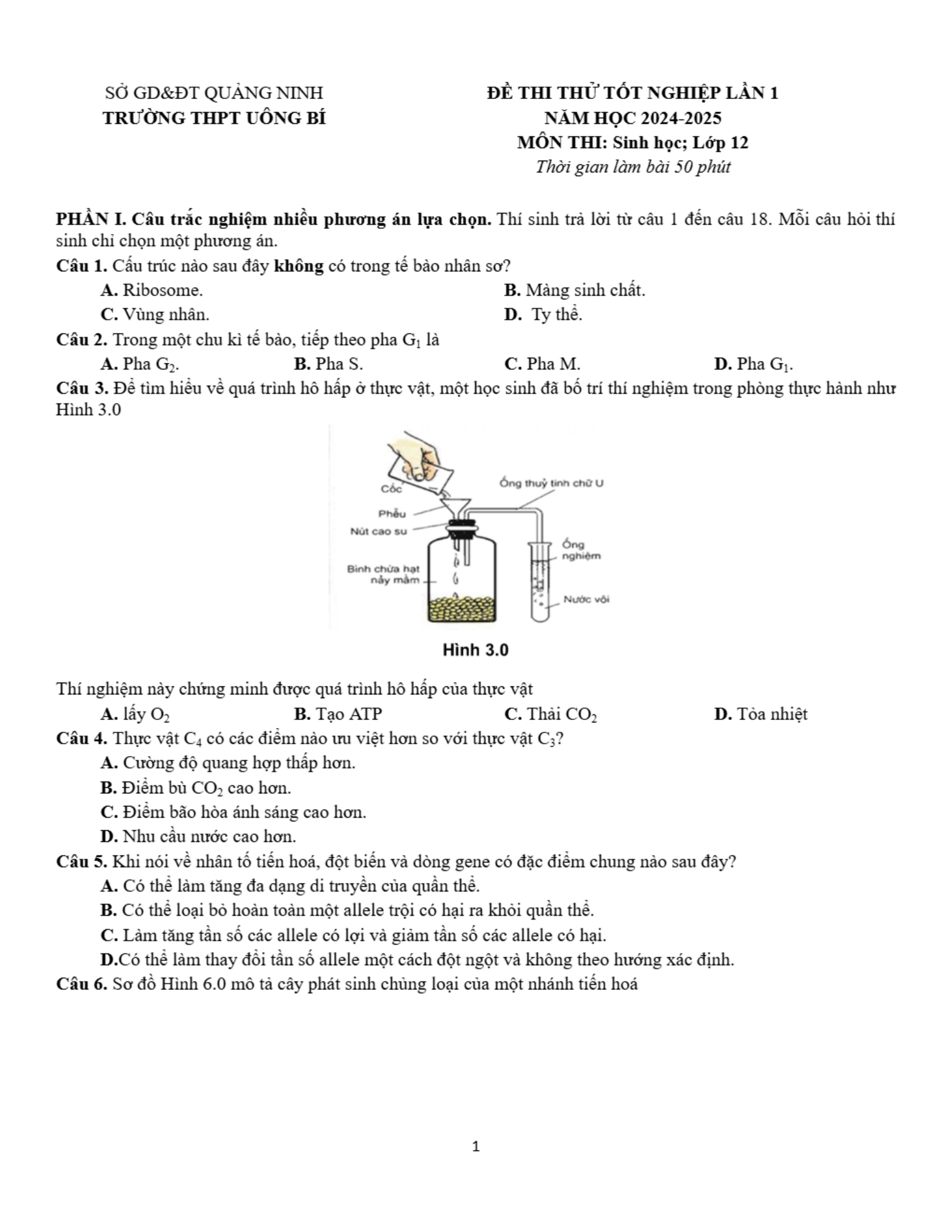 SỞ GD&ĐT QUẢNG NINH
TRƯỜNG THPT UÔNG BÍ

ĐỀ THI THỬ TỐT NGHIỆP LẦN 1
NĂM HỌC 2024-2025
MÔN THI: Sinh học; Lớp 12
Thời gian làm bài 50 phút

PHẦN I. Câu trắc nghiệm nhiều phương án lựa chọn. Thí sinh trả lời từ câu 1 đến câu 18. Mỗi câu hỏi thí sinh chỉ chọn một phương án.

Câu 1. Cấu trúc nào sau đây không có trong tế bào nhân sơ?
A. Ribosome.
B. Màng sinh chất.
C. Vùng nhân.
D. Ty thể.

Câu 2. Trong một chu kì tế bào, tiếp theo pha $G_1$ là
A. Pha $G_2$.
B. Pha S.
C. Pha M.
D. Pha $G_1$.

Câu 3. Để tìm hiểu về quá trình hô hấp ở thực vật, một học sinh đã bố trí thí nghiệm trong phòng thực hành như Hình 3.0

Cốc
Phễu
Nút cao su
Bình chứa hạt nảy mầm
Ống thuỷ tinh chữ U
Ống nghiệm
Nước vôi

Hình 3.0

Thí nghiệm này chứng minh được quá trình hô hấp của thực vật
A. lấy $O_2$
B. Tạo ATP
C. Thải $CO_2$
D. Tỏa nhiệt

Câu 4. Thực vật $C_4$ có các điểm nào ưu việt hơn so với thực vật $C_3$?
A. Cường độ quang hợp thấp hơn.
B. Điểm bù $CO_2$ cao hơn.
C. Điểm bão hòa ánh sáng cao hơn.
D. Nhu cầu nước cao hơn.

Câu 5. Khi nói về nhân tố tiến hoá, đột biến và dòng gene có đặc điểm chung nào sau đây?
A. Có thể làm tăng đa dạng di truyền của quần thể.
B. Có thể loại bỏ hoàn toàn một allele trội có hại ra khỏi quần thể.
C. Làm tăng tần số các allele có lợi và giảm tần số các allele có hại.
D.Có thể làm thay đổi tần số allele một cách đột ngột và không theo hướng xác định.

Câu 6. Sơ đồ Hình 6.0 mô tả cây phát sinh chủng loại của một nhánh tiến hoá

1